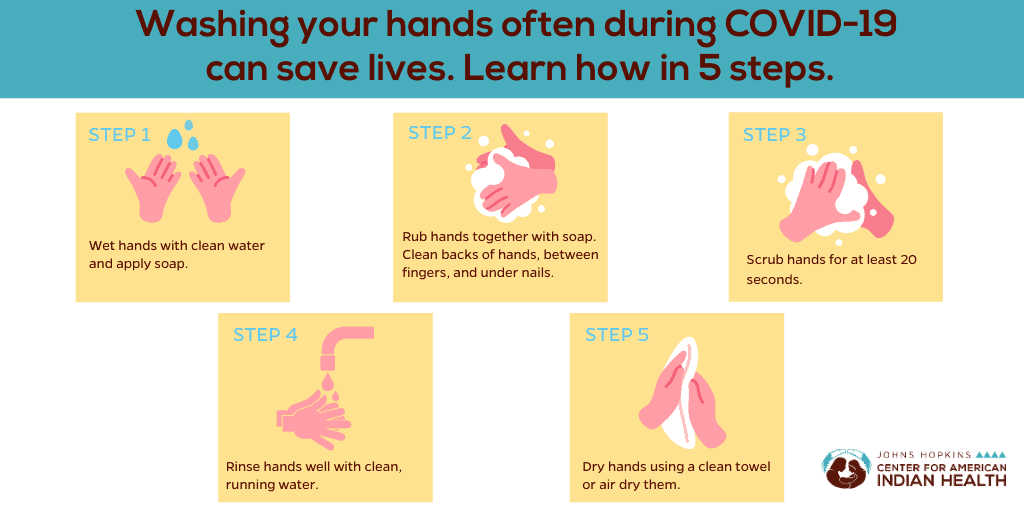 Washing your hands often during COVID-19 can save lives. Learn how in 5 steps.

STEP 1

Wet hands with clean water and apply soap.

STEP 2

Rub hands together with soap. Clean backs of hands, between fingers, and under nails.

STEP 3

Scrub hands for at least 20 seconds.

STEP 4

Rinse hands well with clean, running water.

STEP 5

Dry hands using a clean towel or air dry them.

JOHNS HOPKINS
CENTER FOR AMERICAN INDIAN HEALTH