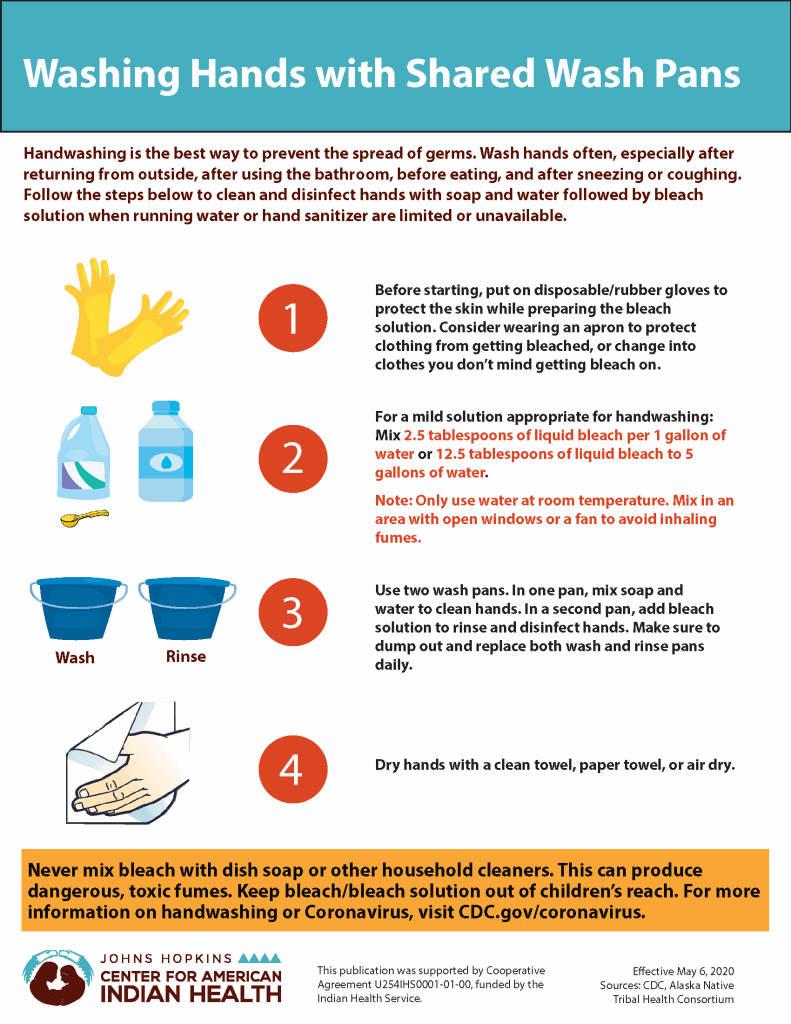 Washing Hands with Shared Wash Pans

Handwashing is the best way to prevent the spread of germs. Wash hands often, especially after returning from outside, after using the bathroom, before eating, and after sneezing or coughing. Follow the steps below to clean and disinfect hands with soap and water followed by bleach solution when running water or hand sanitizer are limited or unavailable.

1

Before starting, put on disposable/rubber gloves to protect the skin while preparing the bleach solution. Consider wearing an apron to protect clothing from getting bleached, or change into clothes you don't mind getting bleach on.

2

For a mild solution appropriate for handwashing: Mix 2.5 tablespoons of liquid bleach per 1 gallon of water or 12.5 tablespoons of liquid bleach to 5 gallons of water.

Note: Only use water at room temperature. Mix in an area with open windows or a fan to avoid inhaling fumes.

Wash

Rinse

3

Use two wash pans. In one pan, mix soap and water to clean hands. In a second pan, add bleach solution to rinse and disinfect hands. Make sure to dump out and replace both wash and rinse pans daily.

4

Dry hands with a clean towel, paper towel, or air dry.

Never mix bleach with dish soap or other household cleaners. This can produce dangerous, toxic fumes. Keep bleach/bleach solution out of children's reach. For more information on handwashing or Coronavirus, visit CDC.gov/coronavirus.

JOHNS HOPKINS
CENTER FOR AMERICAN INDIAN HEALTH

This publication was supported by Cooperative Agreement U254IHS0001-01-00, funded by the Indian Health Service.

Effective May 6, 2020
Sources: CDC, Alaska Native Tribal Health Consortium